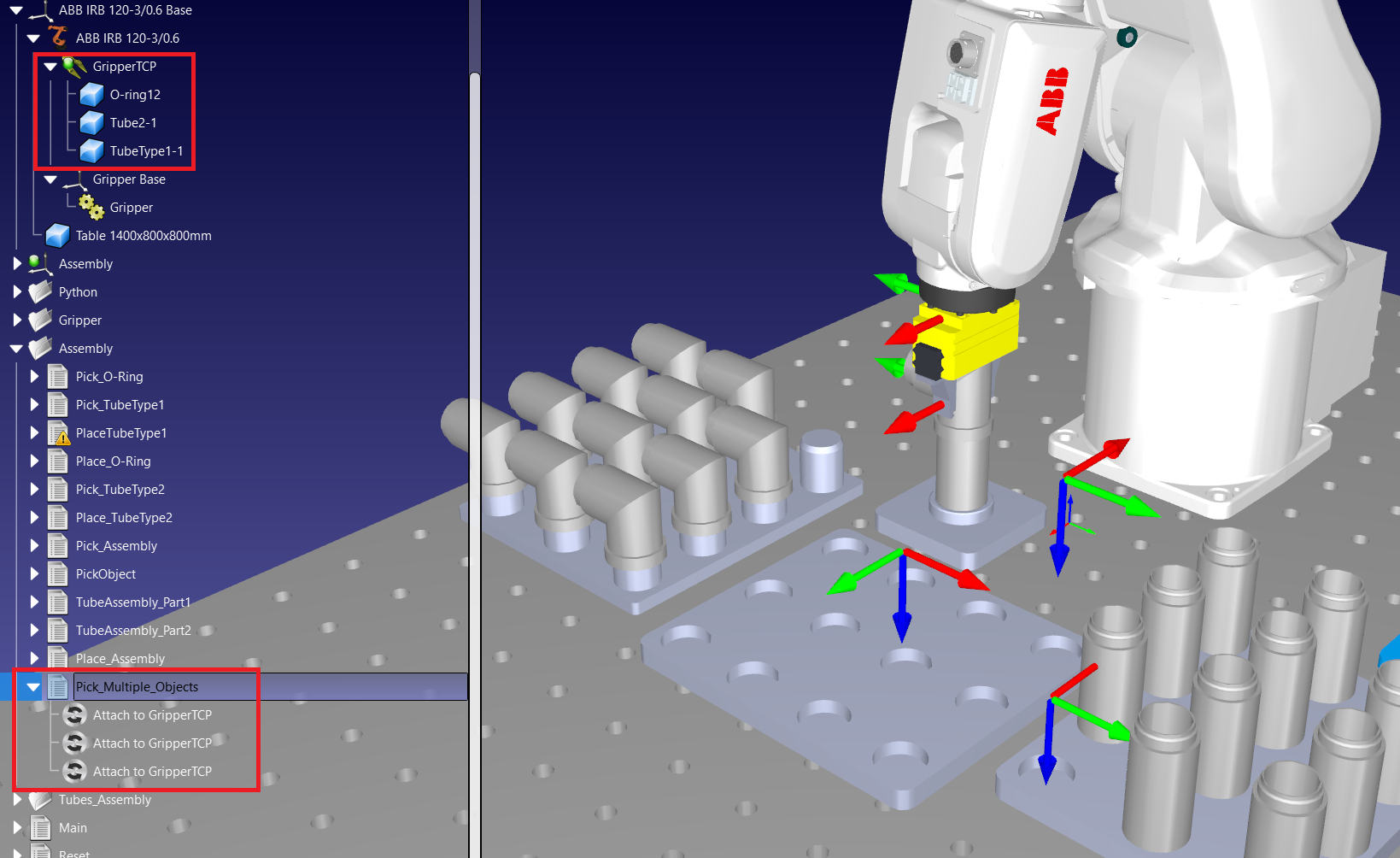 ABB IRB 120-3/0.6 Base
ABB IRB 120-3/0.6
GripperTCP
O-ring12
Tube2-1
TubeType1-1
Gripper Base
Gripper
Table 1400x800x800mm
Assembly
Python
Gripper
Assembly
Pick_O-Ring
Pick_TubeType1
PlaceTubeType1
Place_O-Ring
Pick_TubeType2
Place_TubeType2
Pick_Assembly
PickObject
TubeAssembly_Part1
TubeAssembly_Part2
Place_Assembly
Pick_Multiple_Objects
Attach to GripperTCP
Attach to GripperTCP
Attach to GripperTCP
Tubes_Assembly
Main
Reset

ABB